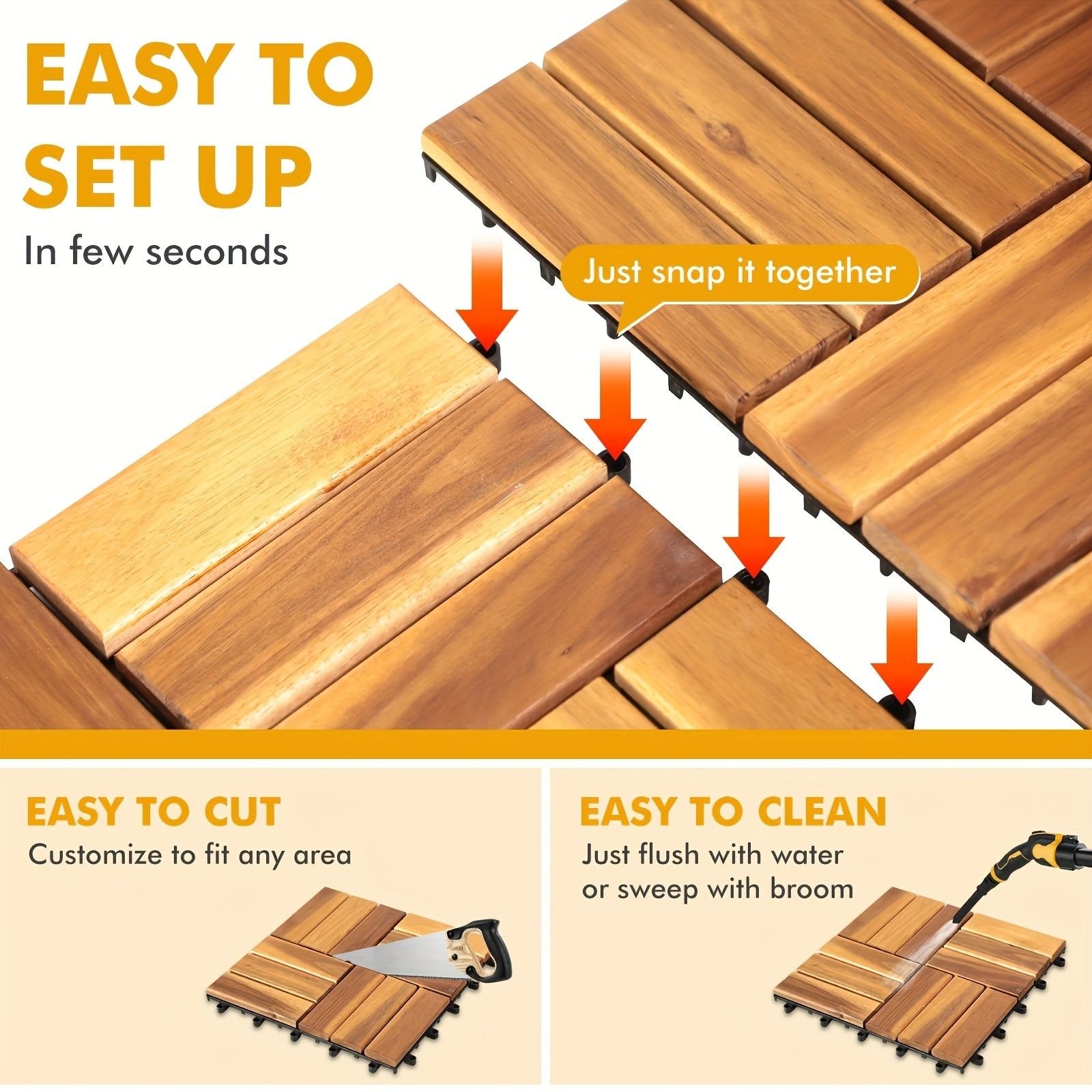 EASY TO SET UP

In few seconds

Just snap it together

EASY TO CUT

Customize to fit any area

EASY TO CLEAN

Just flush with water or sweep with broom